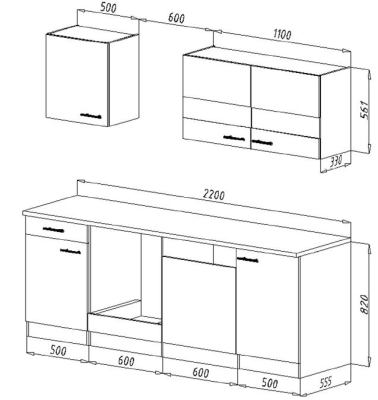 500
600
1100
561
330
2200
820
500
600
600
500
555